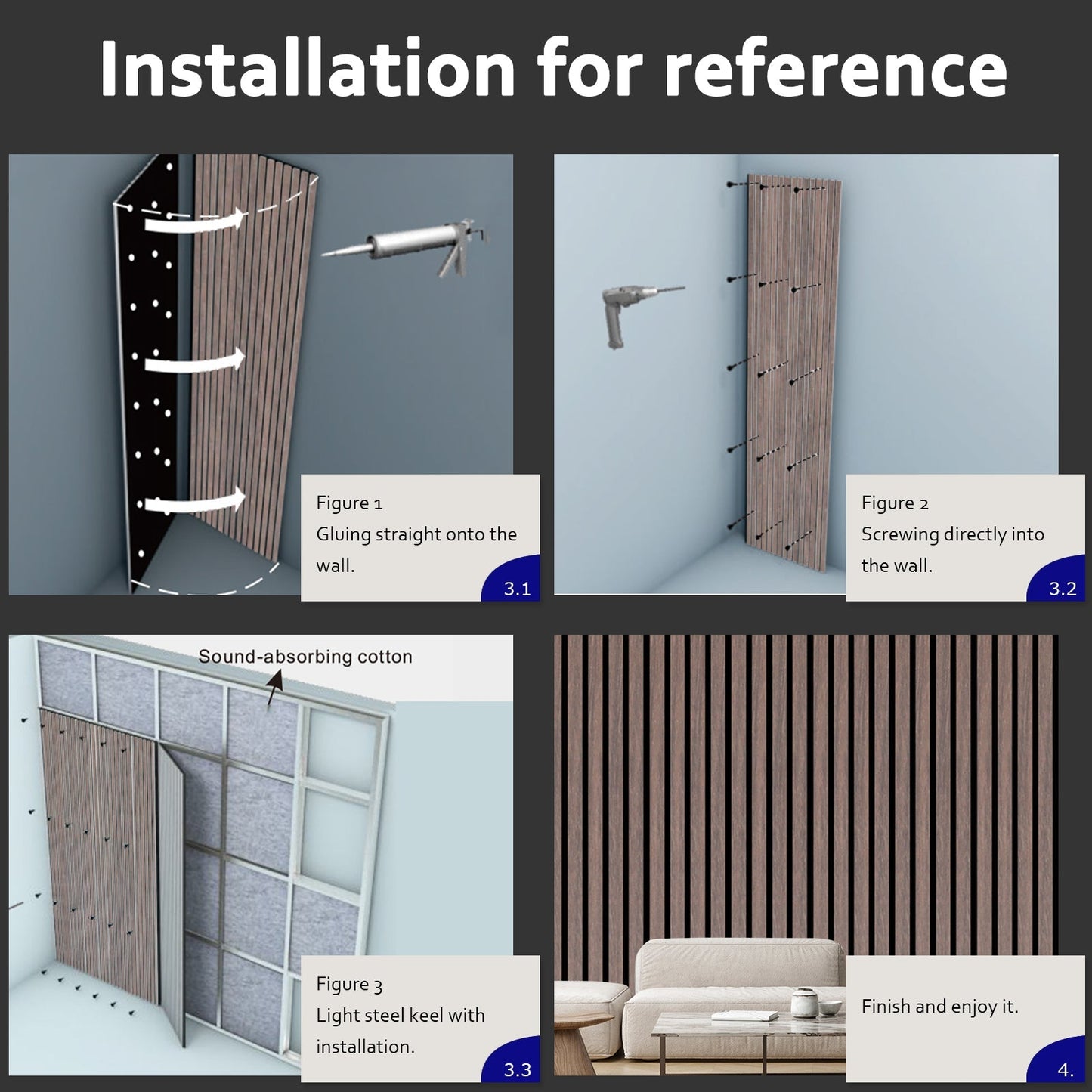 Installation for reference

Figure 1
Gluing straight onto the wall.

3.1

Figure 2
Screwing directly into the wall.

3.2

Sound-absorbing cotton

Figure 3
Light steel keel with installation.

3.3

Finish and enjoy it.

4.